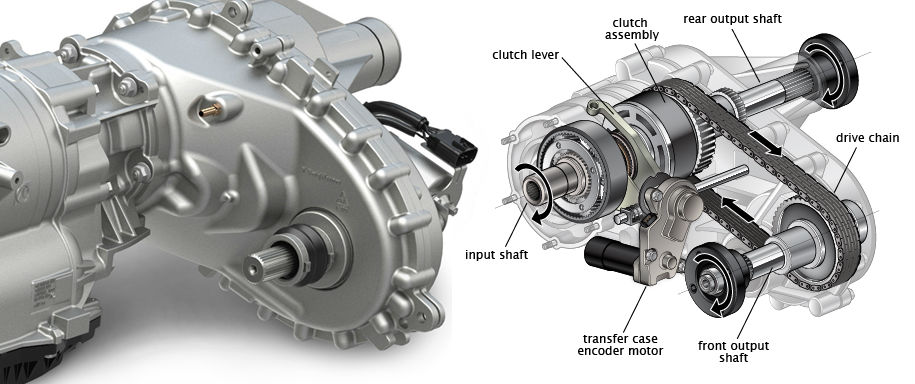 clutch assembly
rear output shaft
clutch lever
drive chain
input shaft
transfer case encoder motor
front output shaft